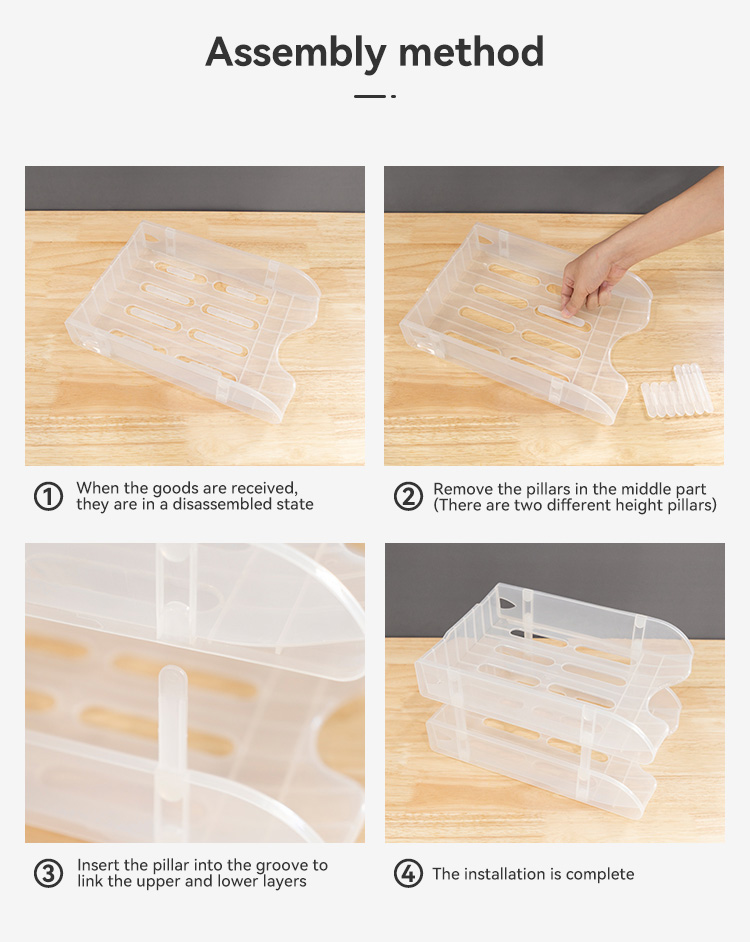 Assembly method

① When the goods are received, they are in a disassembled state

② Remove the pillars in the middle part (There are two different height pillars)

③ Insert the pillar into the groove to link the upper and lower layers

④ The installation is complete