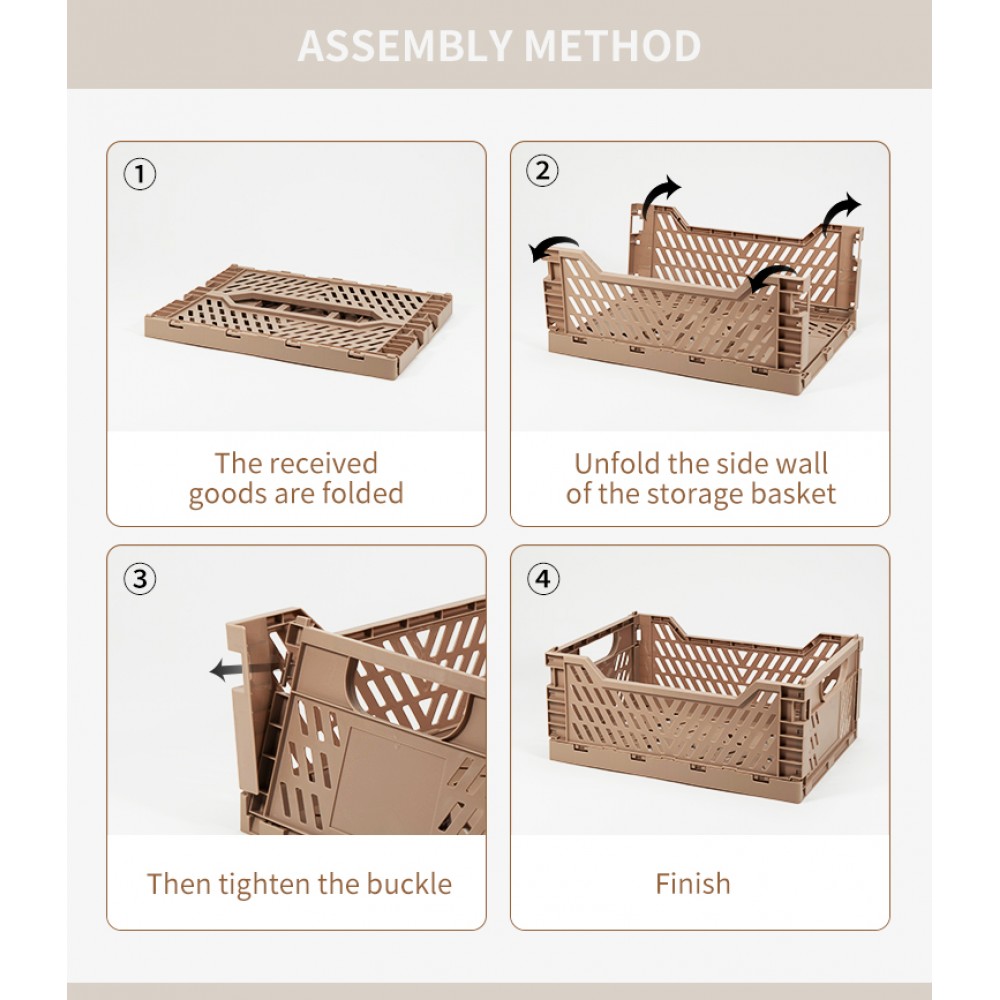 ASSEMBLY METHOD

①

The received goods are folded

②

Unfold the side wall of the storage basket

③

Then tighten the buckle

④

Finish