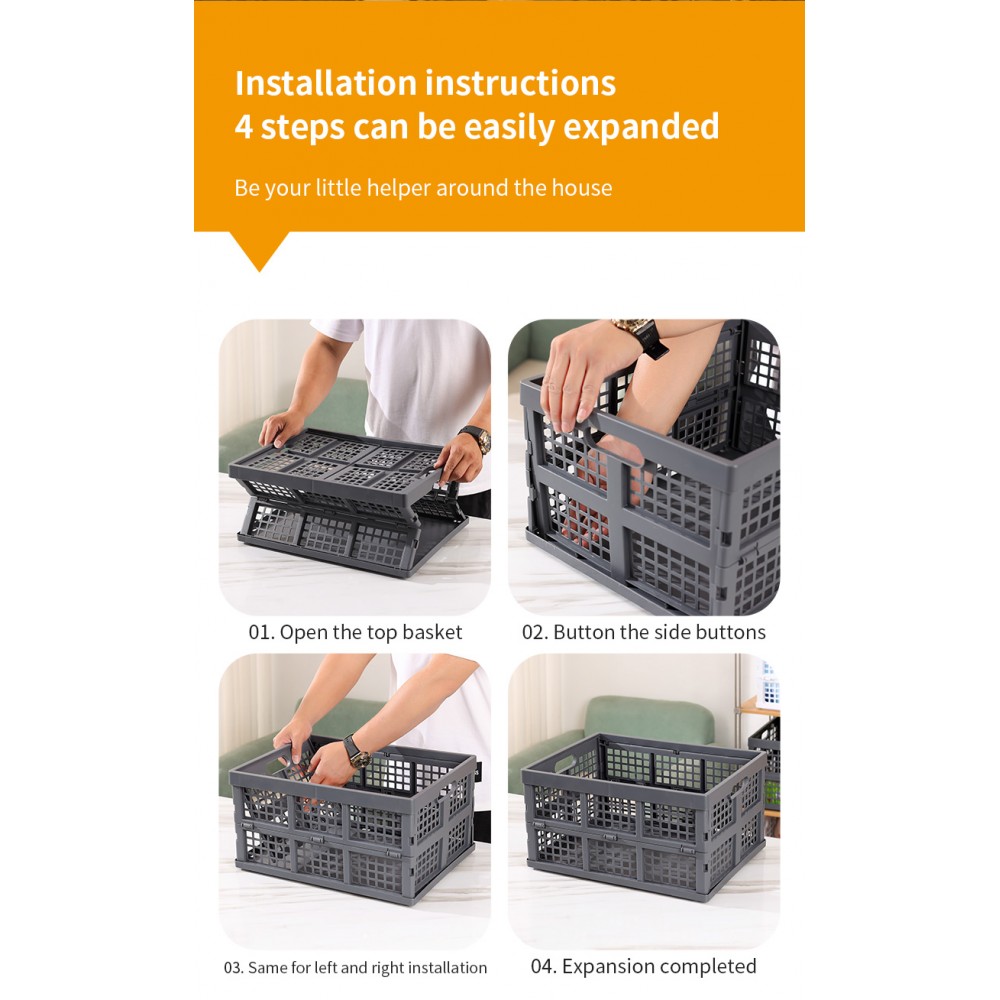 Installation instructions
4 steps can be easily expanded

Be your little helper around the house

01. Open the top basket

02. Button the side buttons

03. Same for left and right installation

04. Expansion completed